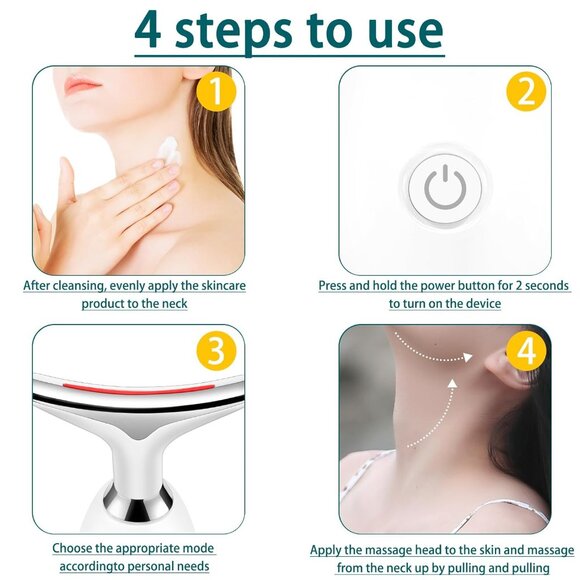 4 steps to use

1

After cleansing, evenly apply the skincare product to the neck

2

Press and hold the power button for 2 seconds to turn on the device

3

Choose the appropriate mode accordingto personal needs

4

Apply the massage head to the skin and massage from the neck up by pulling and pulling